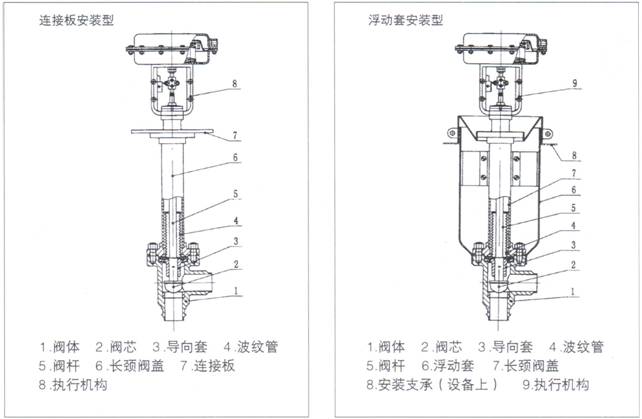 连接板安装型

8
7
6
5
4
3
2
1

1.阀体　2.阀芯　3.导向套　4.波纹管
5.阀杆　6.长颈阀盖　7.连接板
8.执行机构

浮动套安装型

9
8
7
6
5
4
3
2
1

1.阀体　2.阀芯　3.导向套　4.波纹管
5.阀杆　6.浮动套　7.长颈阀盖
8.安装支承（设备上）　9.执行机构